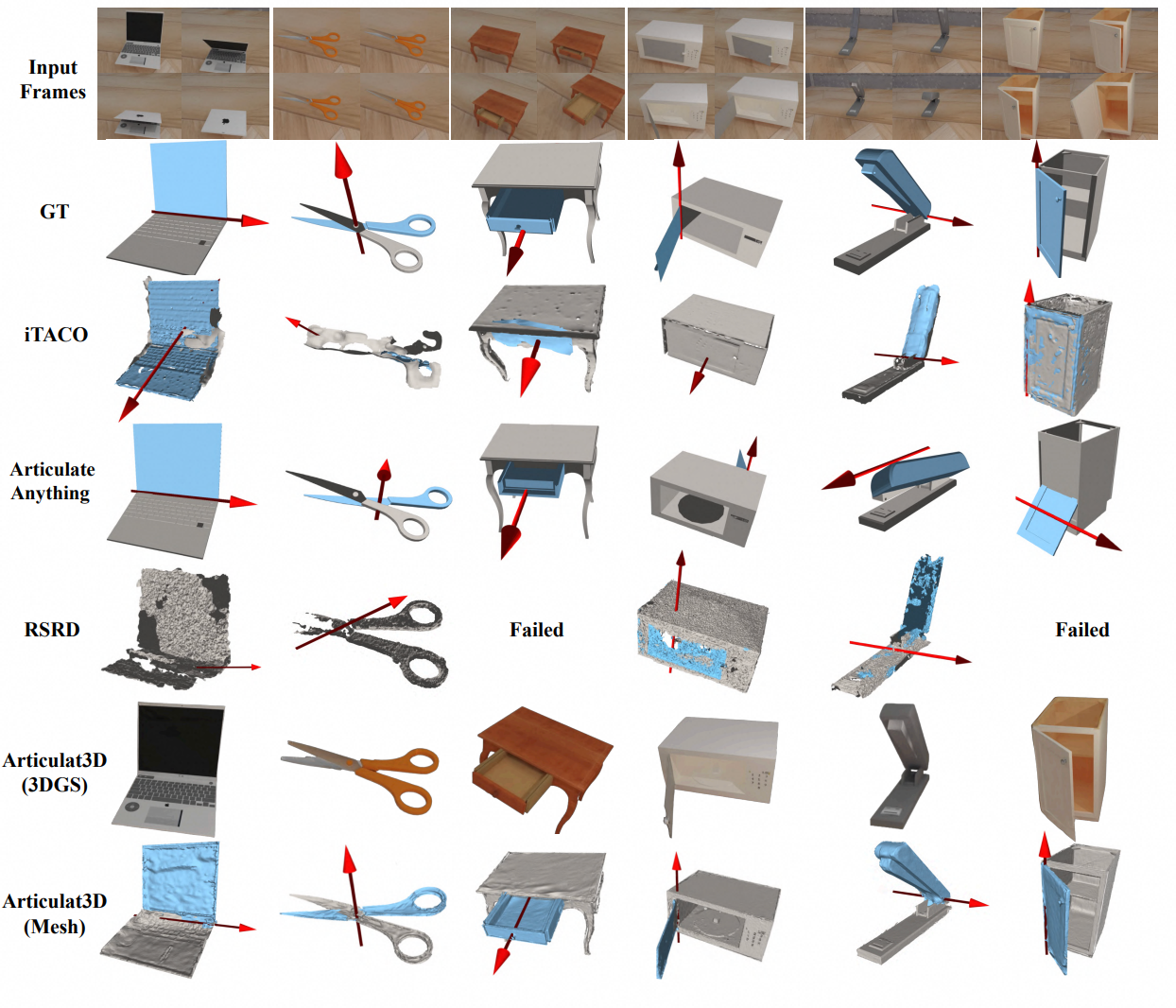 Input Frames

GT

iTACO

Articulate Anything

RSRD

Failed

Failed

Articulat3D (3DGS)

Articulat3D (Mesh)